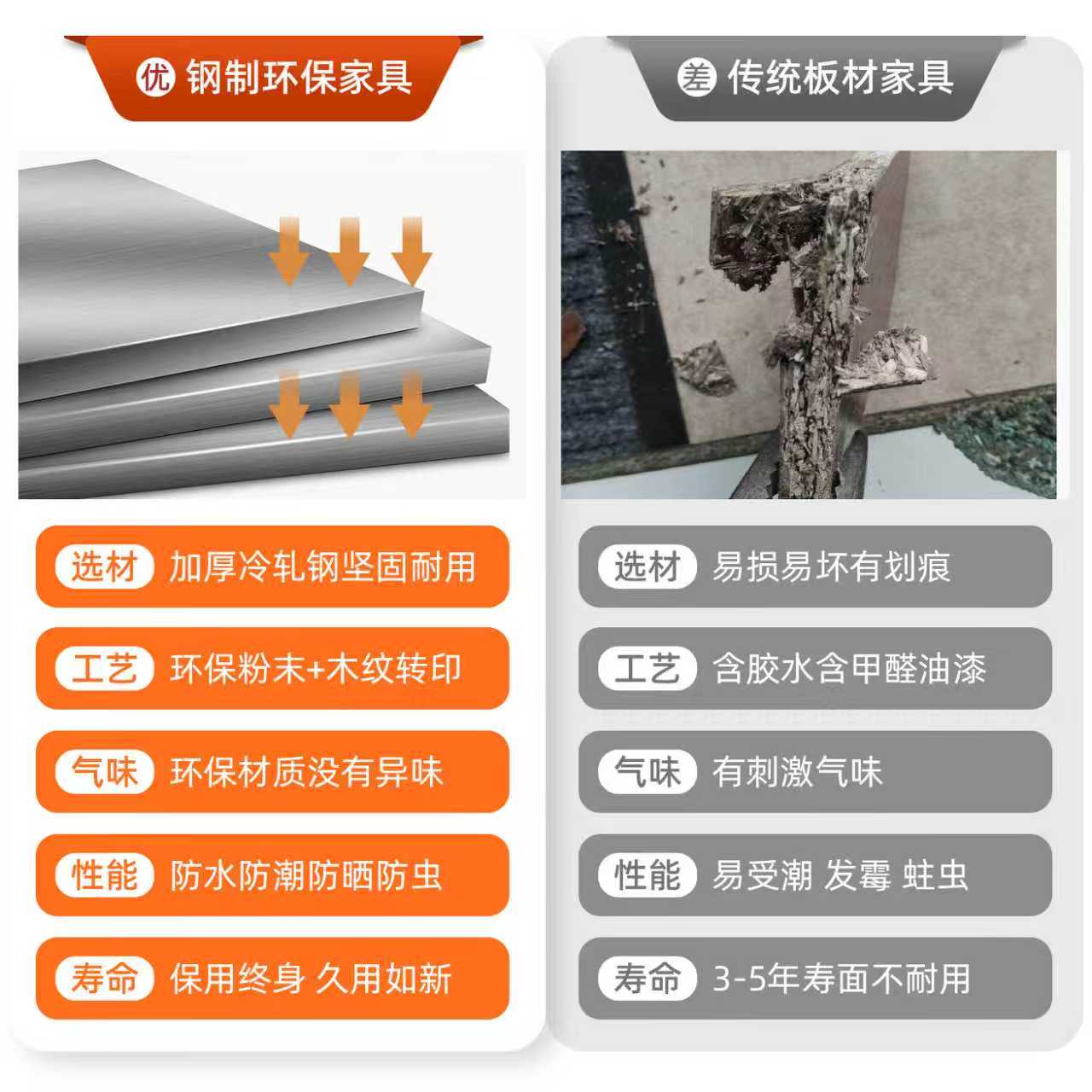 优 钢制环保家具

选材 加厚冷轧钢坚固耐用

工艺 环保粉末+木纹转印

气味 环保材质没有异味

性能 防水防潮防晒防虫

寿命 保用终身 久用如新

差 传统板材家具

选材 易损易坏有划痕

工艺 含胶水含甲醛油漆

气味 有刺激气味

性能 易受潮 发霉 蛀虫

寿命 3-5年寿面不耐用