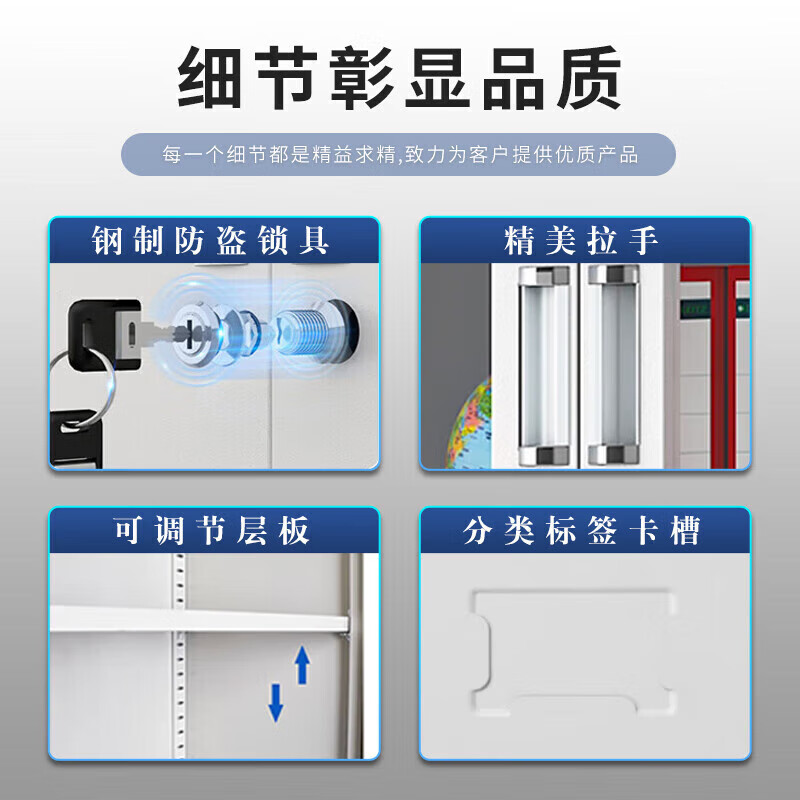 细节彰显品质

每一个细节都是精益求精,致力为客户提供优质产品

钢制防盗锁具

精美拉手

可调节层板

分类标签卡槽